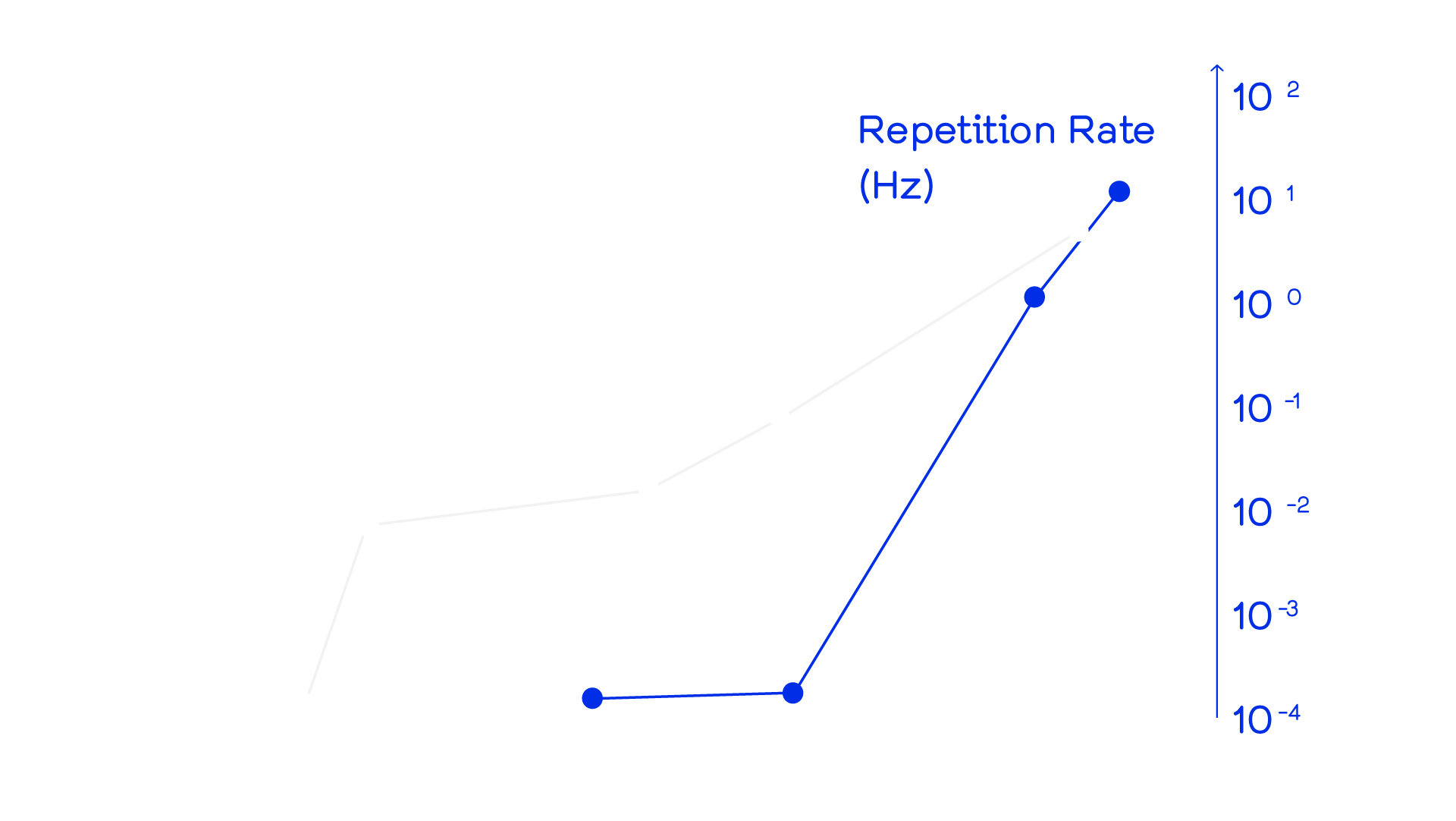 Repetition Rate (Hz)

$10^{2}$
$10^{1}$
$10^{0}$
$10^{-1}$
$10^{-2}$
$10^{-3}$
$10^{-4}$